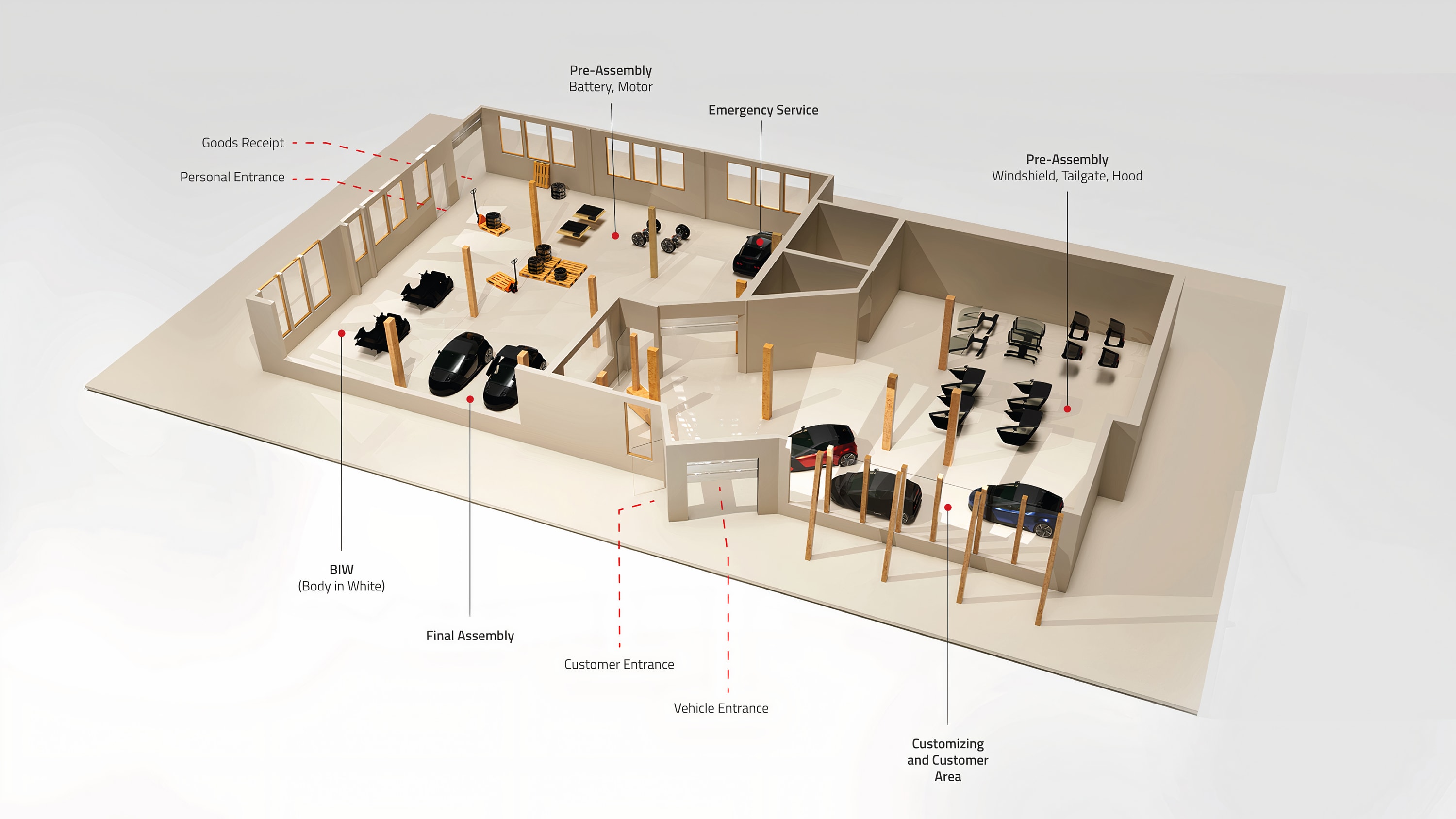 Pre-Assembly
Battery, Motor

Emergency Service

Goods Receipt

Personal Entrance

Pre-Assembly
Windshield, Tailgate, Hood

BIW
(Body in White)

Final Assembly

Customer Entrance

Vehicle Entrance

Customizing and Customer Area